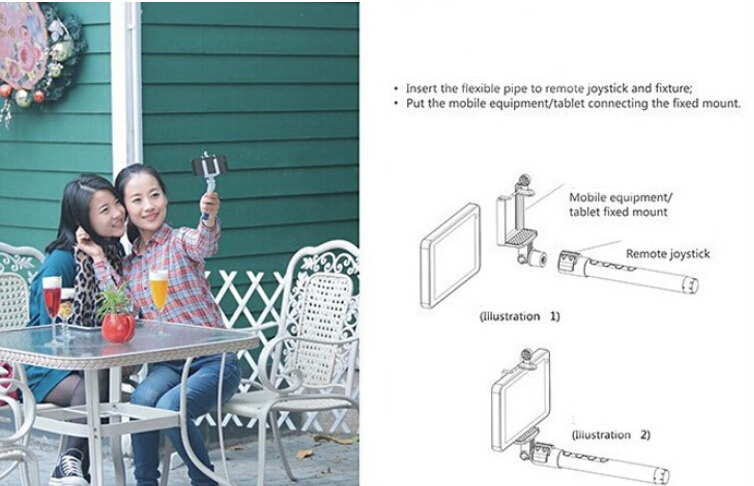 • Insert the flexible pipe to remote joystick and fixture;
• Put the mobile equipment/tablet connecting the fixed mount.

Mobile equipment/
tablet fixed mount

Remote joystick

(Illustration 1)

(Illustration 2)